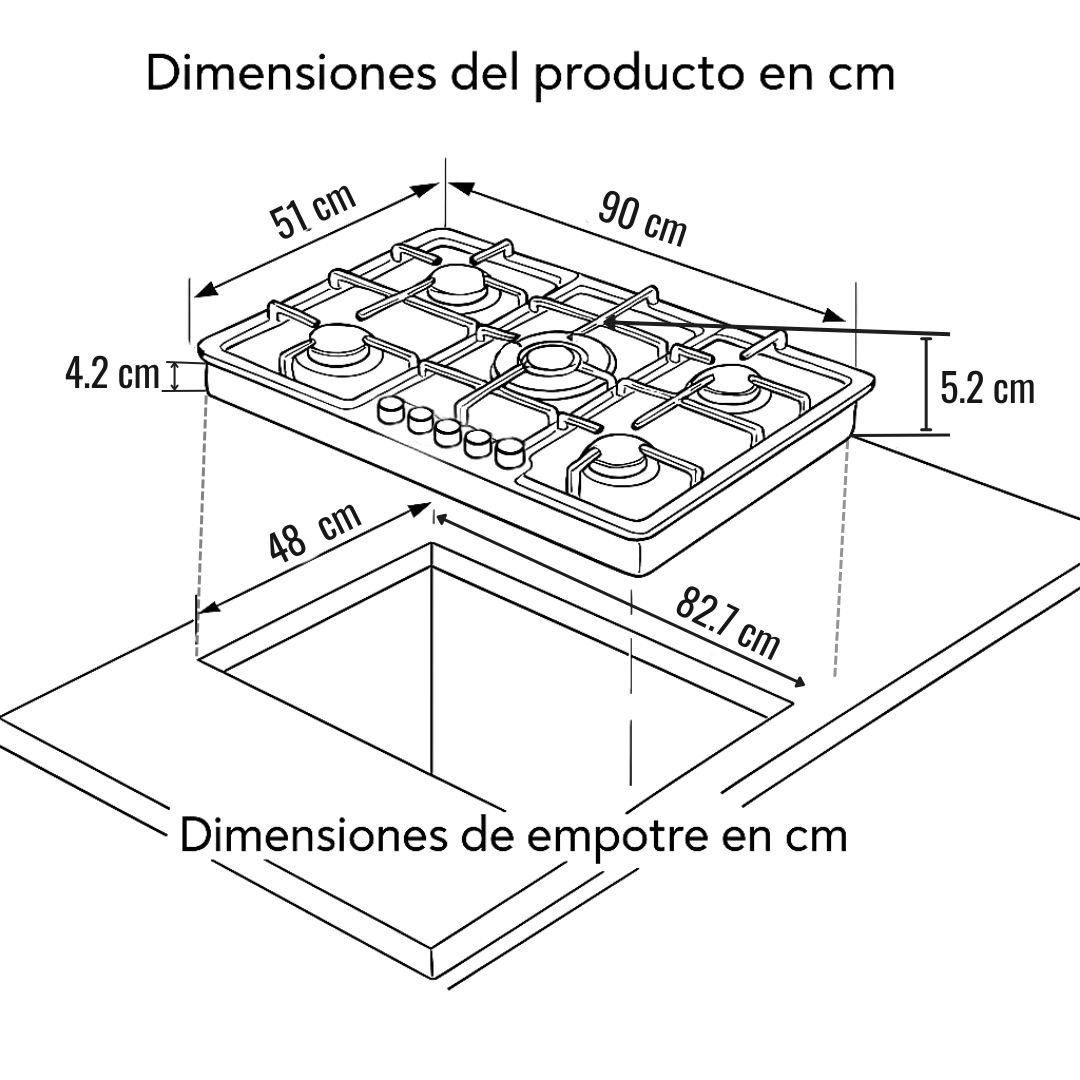 Dimensiones del producto en cm

51 cm

90 cm

4.2 cm

5.2 cm

48 cm

82.7 cm

Dimensiones de empotre en cm