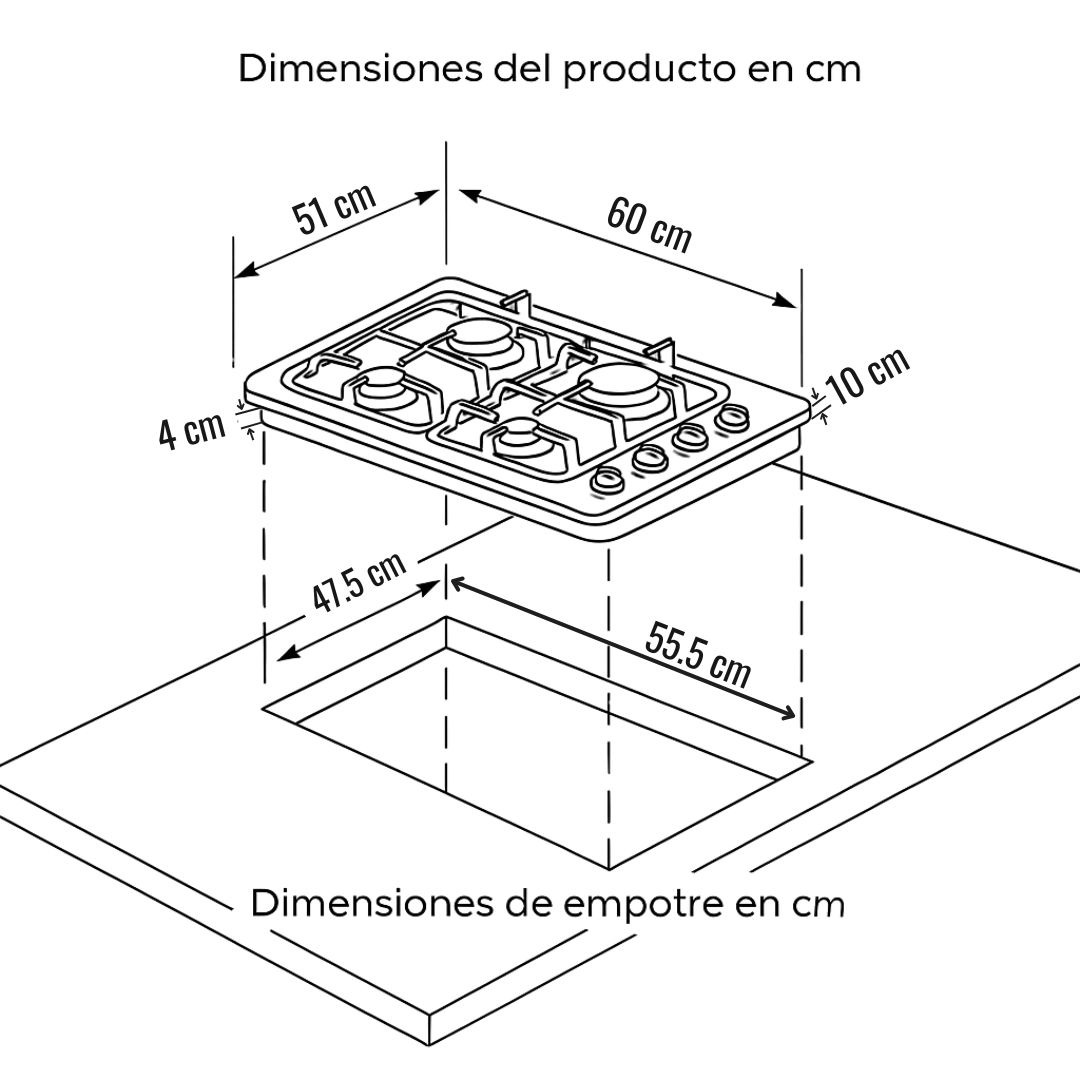 Dimensiones del producto en cm

51 cm

60 cm

4 cm

10 cm

47.5 cm

55.5 cm

Dimensiones de empotre en cm